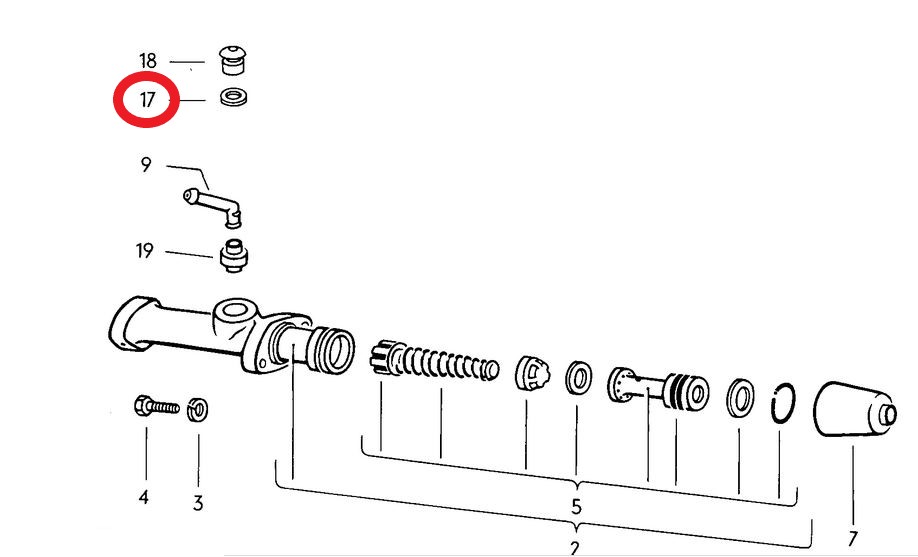 18
17
9
19
4
3
5
2
7